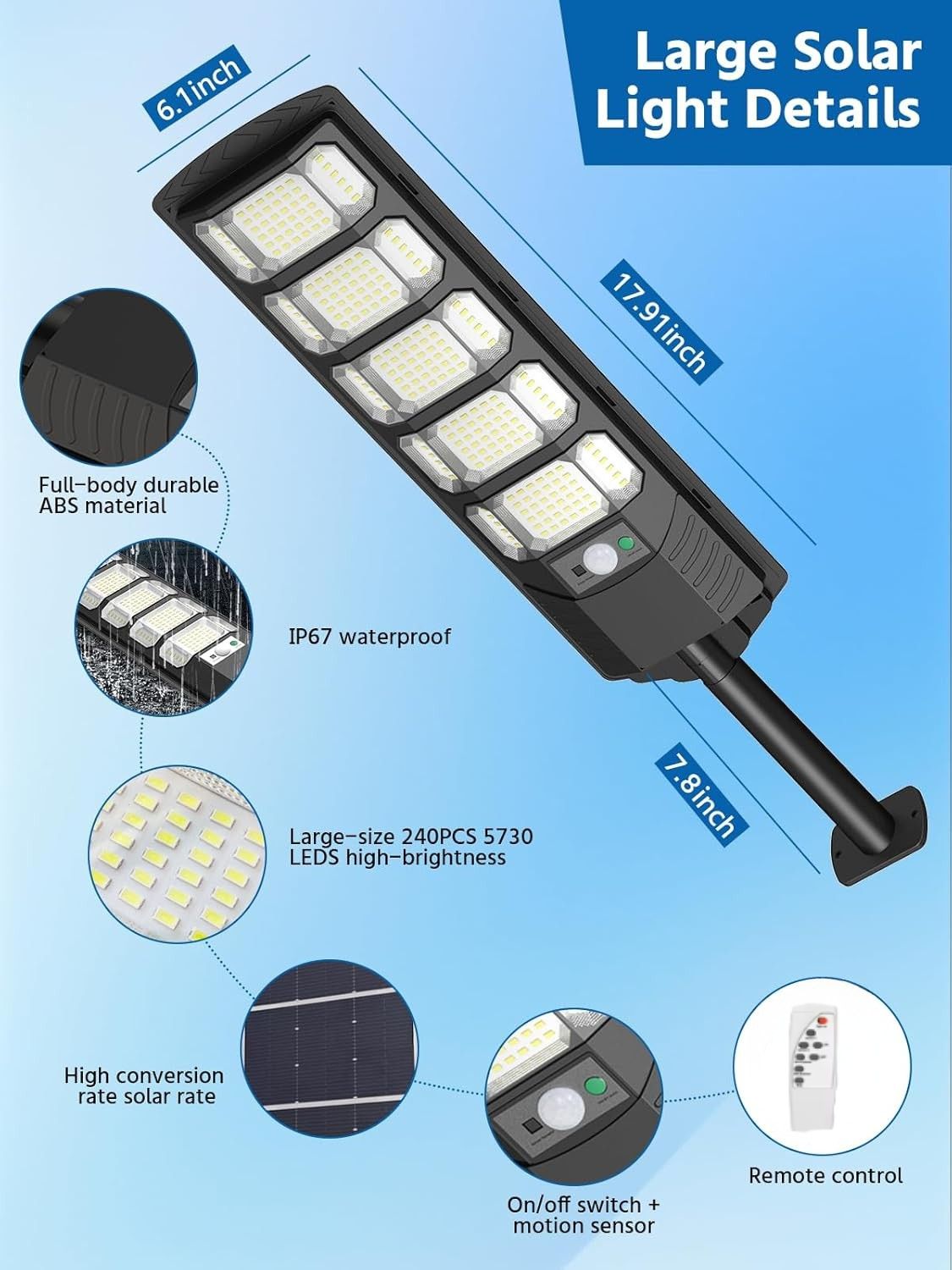 Large Solar Light Details

6.1inch

17.91inch

7.8inch

Full-body durable ABS material

IP67 waterproof

Large-size 240PCS 5730 LEDS high-brightness

High conversion rate solar rate

On/off switch + motion sensor

Remote control